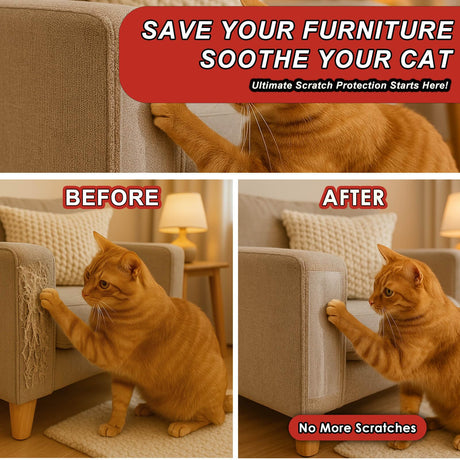 SAVE YOUR FURNITURE
SOOTHE YOUR CAT

Ultimate Scratch Protection Starts Here!

BEFORE

AFTER

No More Scratches