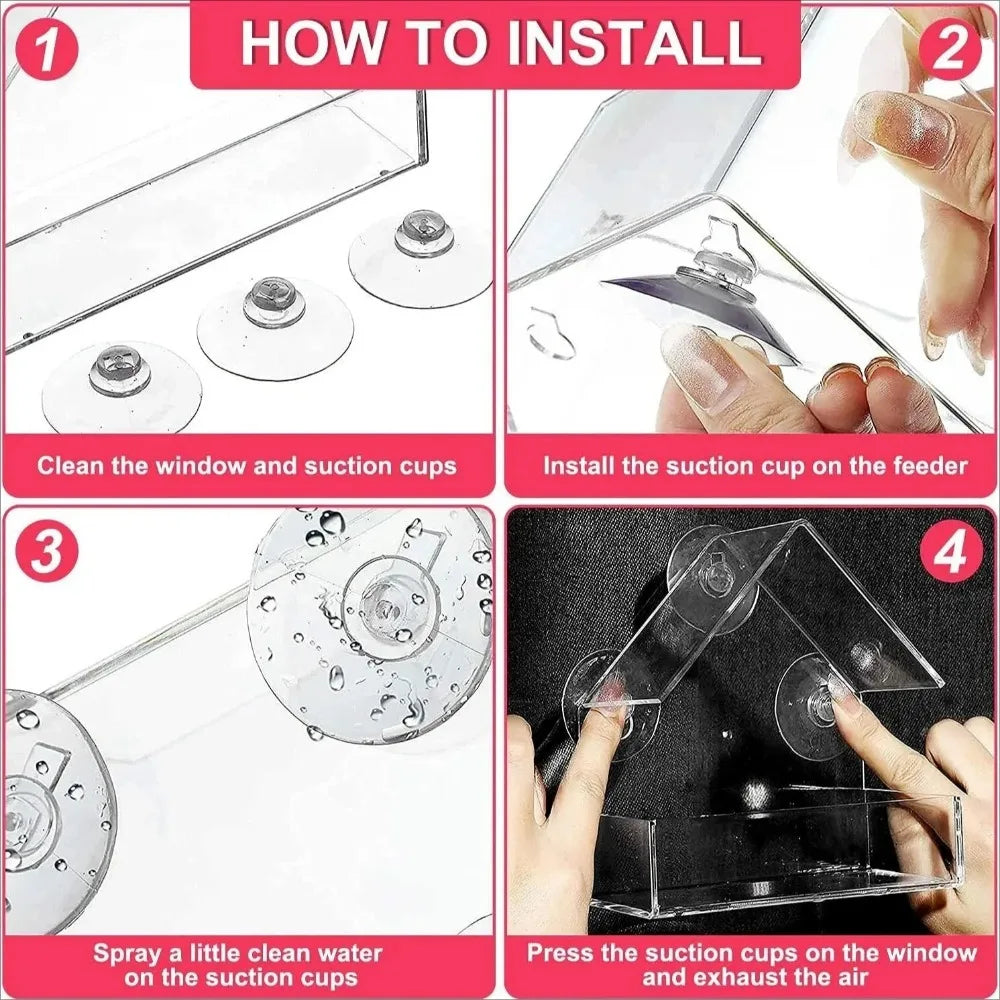 HOW TO INSTALL

1

Clean the window and suction cups

2

Install the suction cup on the feeder

3

Spray a little clean water on the suction cups

4

Press the suction cups on the window and exhaust the air