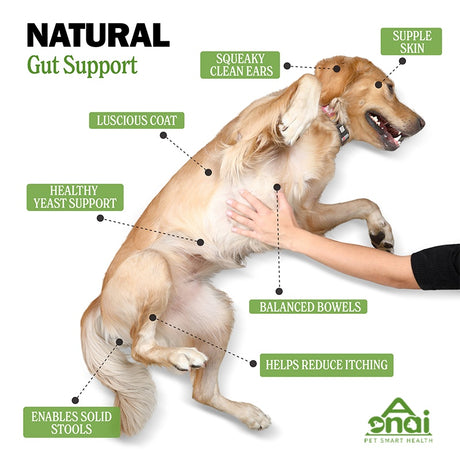 NATURAL
Gut Support

SQUEAKY CLEAN EARS

SUPPLE SKIN

LUSCIOUS COAT

HEALTHY YEAST SUPPORT

BALANCED BOWELS

HELPS REDUCE ITCHING

ENABLES SOLID STOOLS

onai
PET SMART HEALTH